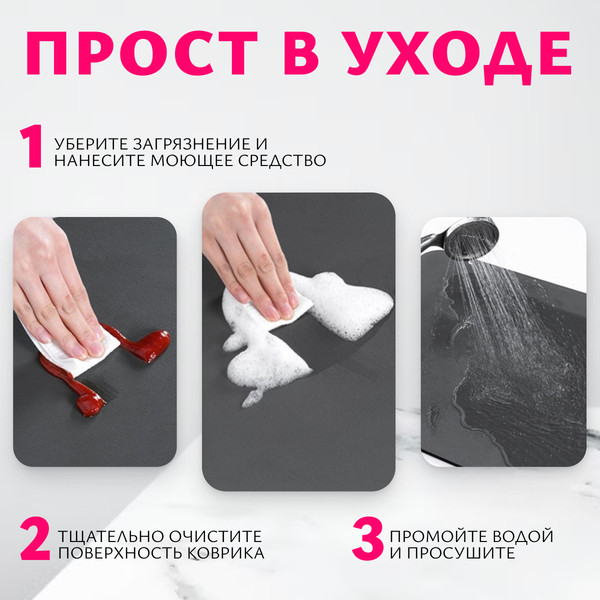 ПРОСТ В УХОДЕ

1 УБЕРИТЕ ЗАГРЯЗНЕНИЕ И НАНЕСИТЕ МОЮЩЕЕ СРЕДСТВО

2 ТЩАТЕЛЬНО ОЧИСТИТЕ ПОВЕРХНОСТЬ КОВРИКА

3 ПРОМОЙТЕ ВОДОЙ И ПРОСУШИТЕ