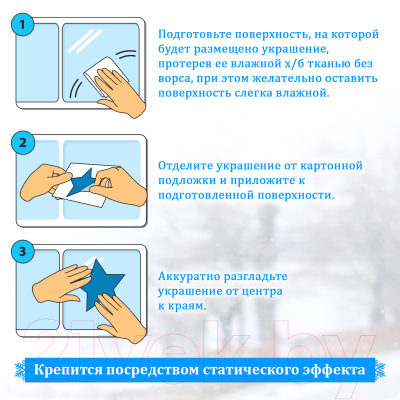 1

Подготовьте поверхность, на которой будет размещено украшение, протерев ее влажной х/б тканью без ворса, при этом желательно оставить поверхность слегка влажной.

2

Отделите украшение от картонной подложки и приложите к подготовленной поверхности.

3

Аккуратно разгладьте украшение от центра к краям.

21vek.by

Крепится посредством статического эффекта