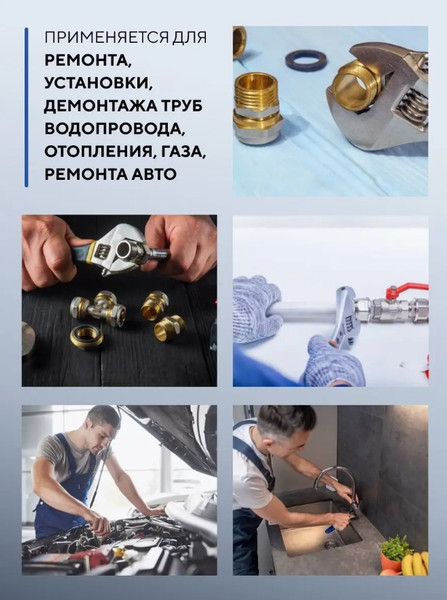 ПРИМЕНЯЕТСЯ ДЛЯ
РЕМОНТА, УСТАНОВКИ, ДЕМОНТАЖА ТРУБ ВОДОПРОВОДА, ОТОПЛЕНИЯ, ГАЗА, РЕМОНТА АВТО