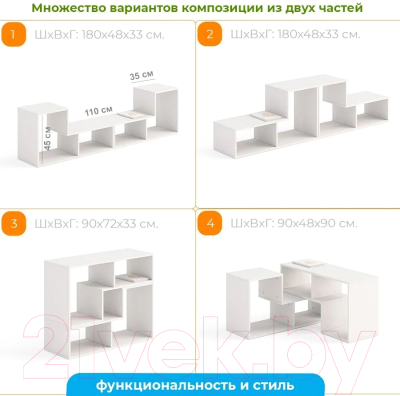 Множество вариантов композиции из двух частей

1 ШхВхГ: 180х48х33 см.

35 см

110 см

45 см

2 ШхВхГ: 180х48х33 см.

3 ШхВхГ: 90х72х33 см.

4 ШхВхГ: 90х48х90 см.

21vek.by

функциональность и стиль