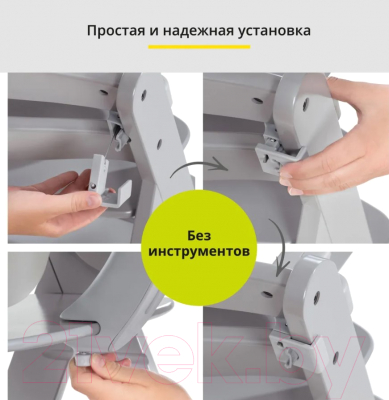 Простая и надежная установка

Без инструментов

21vek.by