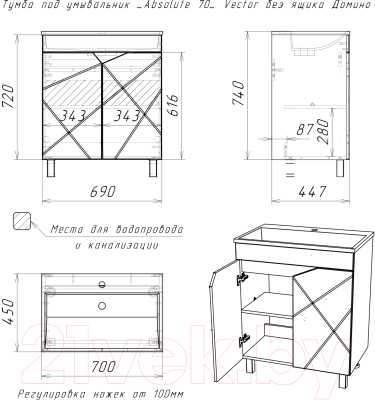 Тумба под умывальник _Absolute 70_ Vector без ящика Домино

720
343
343
616
690

740
87
280
447

Места для водопровода и канализации

450
700

Регулировка ножек от 100мм

21vek.by