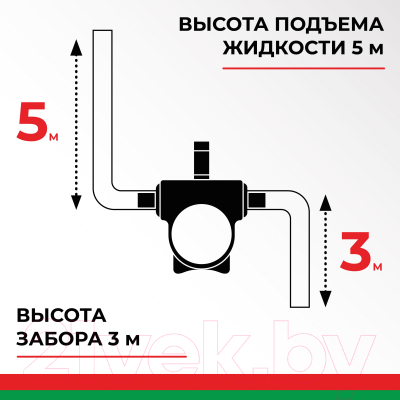 ВЫСОТА ПОДЪЕМА ЖИДКОСТИ 5 м

5м

3м

ВЫСОТА ЗАБОРА 3 м

21vek.by