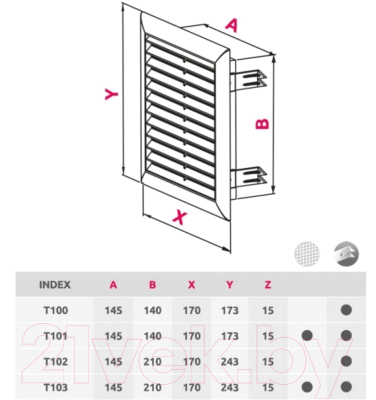 A

Y

B

X

| INDEX | A | B | X | Y | Z | | |
|---|---|---|---|---|---|---|---|
| T100 | 145 | 140 | 170 | 173 | 15 | | ● |
| T101 | 145 | 140 | 170 | 173 | 15 | ● | ● |
| T102 | 145 | 210 | 170 | 243 | 15 | | ● |
| T103 | 145 | 210 | 170 | 243 | 15 | ● | ● |

21vek.by