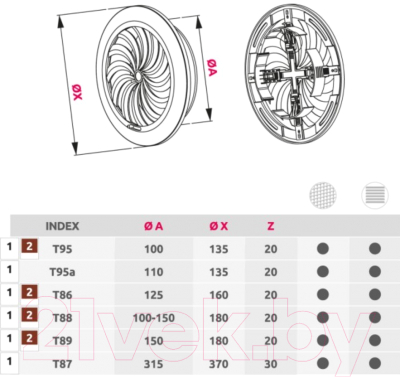 ØX

ØA

| | | INDEX | Ø A | Ø X | Z | | |
|---|---|---|---|---|---|---|---|
| 1 | 2 | T95 | 100 | 135 | 20 | ● | ● |
| 1 | | T95a | 110 | 135 | 20 | ● | ● |
| 1 | 2 | T86 | 125 | 160 | 20 | ● | ● |
| 1 | 2 | T88 | 100-150 | 180 | 20 | ● | ● |
| 1 | 2 | T89 | 150 | 180 | 20 | ● | ● |
| 1 | | T87 | 315 | 370 | 30 | ● | ● |

21vek.by