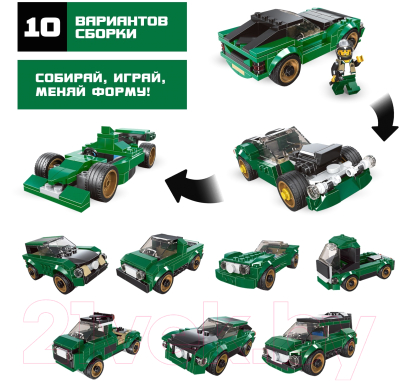 10 ВАРИАНТОВ СБОРКИ

СОБИРАЙ, ИГРАЙ, МЕНЯЙ ФОРМУ!

21vek.by