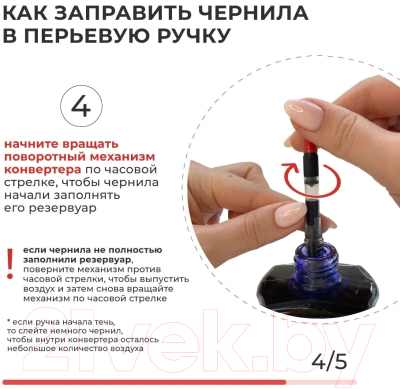 КАК ЗАПРАВИТЬ ЧЕРНИЛА В ПЕРЬЕВУЮ РУЧКУ

4

начните вращать поворотный механизм конвертера по часовой стрелке, чтобы чернила начали заполнять его резервуар

!

если чернила не полностью заполнили резервуар, поверните механизм против часовой стрелки, чтобы выпустить воздух и затем снова вращайте механизм по часовой стрелке

* если ручка начала течь, то слейте немного чернил, чтобы внутри конвертера осталось небольшое количество воздуха

21vek.by

4/5