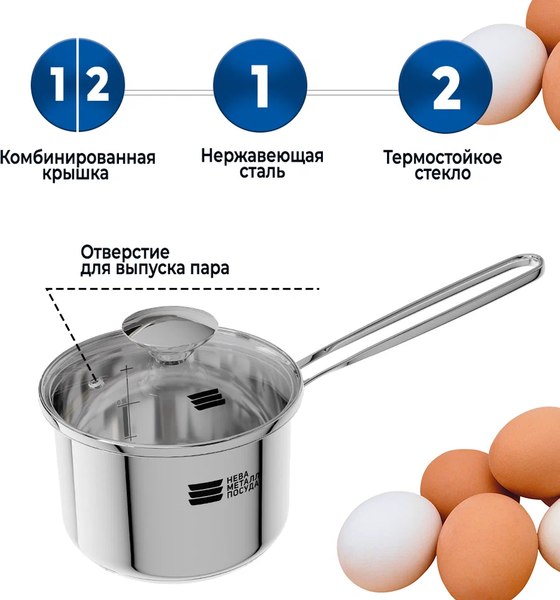 1 2

Комбинированная крышка

1

Нержавеющая сталь

2

Термостойкое стекло

Отверстие для выпуска пара

НЕВА МЕТАЛЛ ПОСУДА