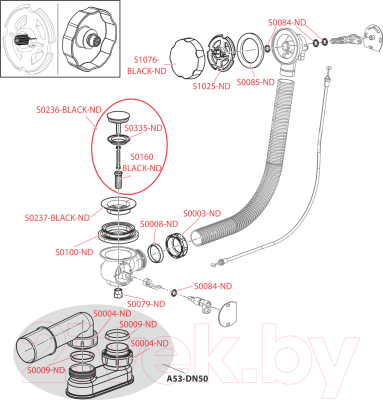 S0084-ND

S1076-BLACK-ND

S1025-ND

S0085-ND

S0236-BLACK-ND

S0335-ND

S0160 BLACK-ND

S0237-BLACK-ND

S0008-ND

S0003-ND

S0100-ND

S0084-ND

S0079-ND

S0004-ND

S0009-ND

S0004-ND

S0009-ND

A53-DN50

21vek.by