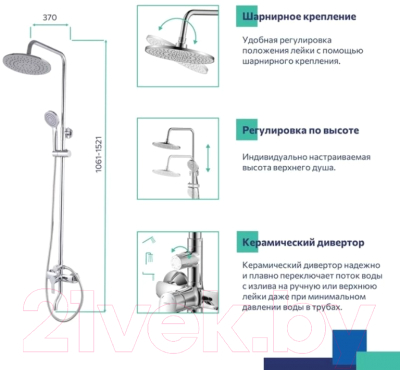 370

1061-1521

Шарнирное крепление

Удобная регулировка положения лейки с помощью шарнирного крепления.

Регулировка по высоте

Индивидуально настраиваемая высота верхнего душа.

Керамический дивертор

Керамический дивертор надежно и плавно переключает поток воды с излива на ручную или верхнюю лейки даже при минимальном давлении воды в трубах.

21vek.by