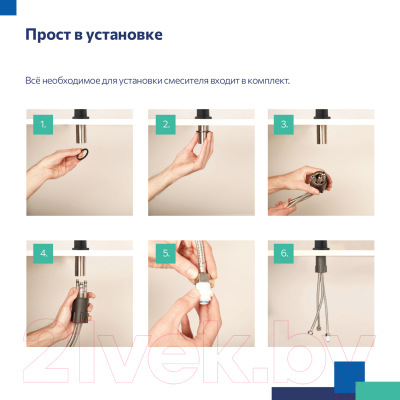 Прост в установке

Всё необходимое для установки смесителя входит в комплект.

1.

2.

3.

4.

5.

6.

21vek.by