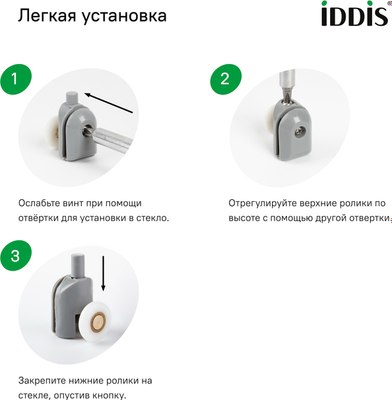 Легкая установка

iDDiS®

1

Ослабьте винт при помощи отвёртки для установки в стекло.

2

Отрегулируйте верхние ролики по высоте с помощью другой отвертки.

3

Закрепите нижние ролики на стекле, опустив кнопку.