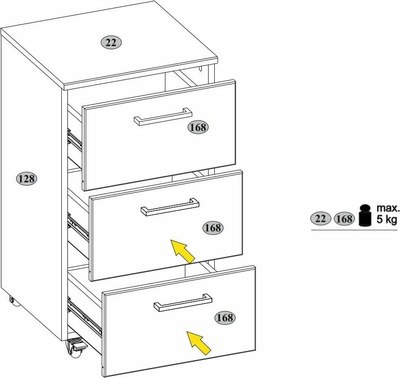 22

168

128

168

168

22 168 max. 5 kg