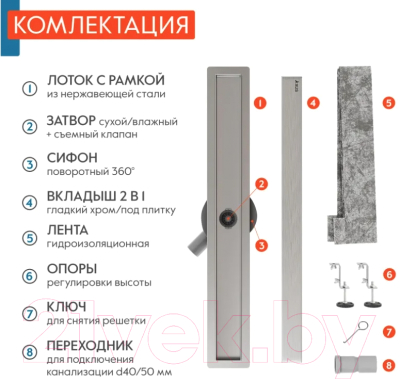 КОМЛЕКТАЦИЯ

1 ЛОТОК С РАМКОЙ
из нержавеющей стали

2 ЗАТВОР сухой/влажный
+ съемный клапан

3 СИФОН
поворотный 360°

4 ВКЛАДЫШ 2 В 1
гладкий хром/под плитку

5 ЛЕНТА
гидроизоляционная

6 ОПОРЫ
регулировки высоты

7 КЛЮЧ
для снятия решетки

8 ПЕРЕХОДНИК
для подключения
канализации d40/50 мм

1
2
3
4
5
6
7
8

21vek.by