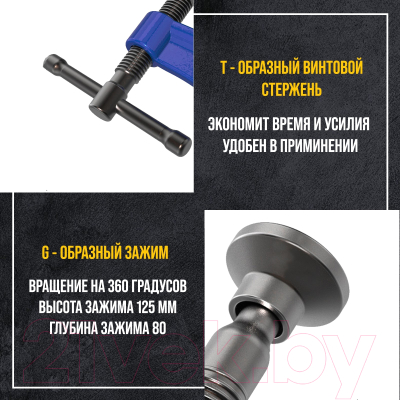 T - ОБРАЗНЫЙ ВИНТОВОЙ СТЕРЖЕНЬ

ЭКОНОМИТ ВРЕМЯ И УСИЛИЯ УДОБЕН В ПРИМИНЕНИИ

G - ОБРАЗНЫЙ ЗАЖИМ

ВРАЩЕНИЕ НА 360 ГРАДУСОВ ВЫСОТА ЗАЖИМА 125 ММ ГЛУБИНА ЗАЖИМА 80

21vek.by