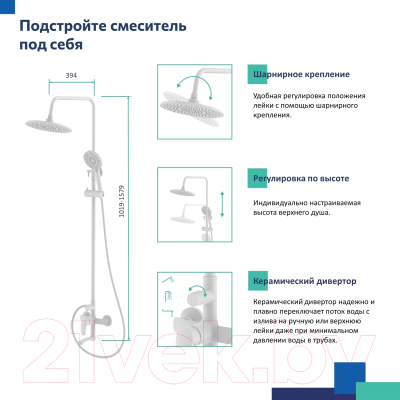 Подстройте смеситель под себя

394

1019-1579

Шарнирное крепление

Удобная регулировка положения лейки с помощью шарнирного крепления.

Регулировка по высоте

Индивидуально настраиваемая высота верхнего душа.

Керамический дивертор

Керамический дивертор надежно и плавно переключает поток воды с излива на ручную или верхнюю лейки даже при минимальном давлении воды в трубах.

21vek.by