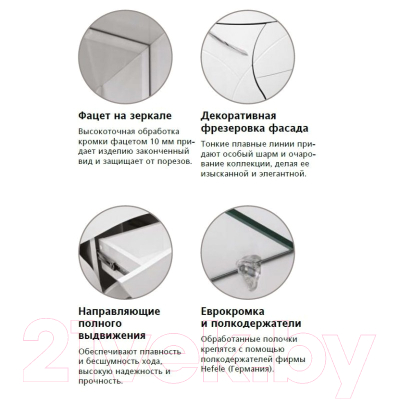 Фацет на зеркале

Высокоточная обработка кромки фацетом 10 мм придает изделию законченный вид и защищает от порезов.

Декоративная фрезеровка фасада

Тонкие плавные линии придают особый шарм и очарование коллекции, делая ее изысканной и элегантной.

Направляющие полного выдвижения

Обеспечивают плавность и бесшумность хода, высокую надежность и прочность.

Еврокромка и полкодержатели

Обработанные полочки крепятся с помощью полкодержателей фирмы Hefele (Германия).

21vek.by