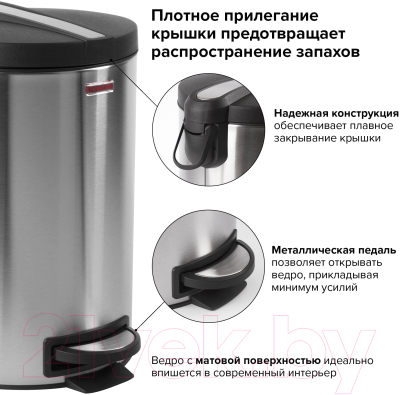 Плотное прилегание крышки предотвращает распространение запахов

Надежная конструкция обеспечивает плавное закрывание крышки

Металлическая педаль позволяет открывать ведро, прикладывая минимум усилий

Ведро с матовой поверхностью идеально впишется в современный интерьер

21vek.by