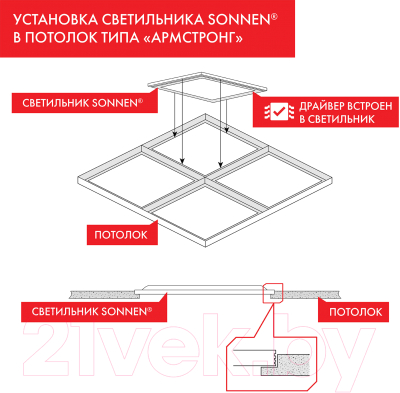 УСТАНОВКА СВЕТИЛЬНИКА SONNEN®
В ПОТОЛОК ТИПА «АРМСТРОНГ»

СВЕТИЛЬНИК SONNEN®

ДРАЙВЕР ВСТРОЕН
В СВЕТИЛЬНИК

ПОТОЛОК

СВЕТИЛЬНИК SONNEN®

ПОТОЛОК

21vek.by