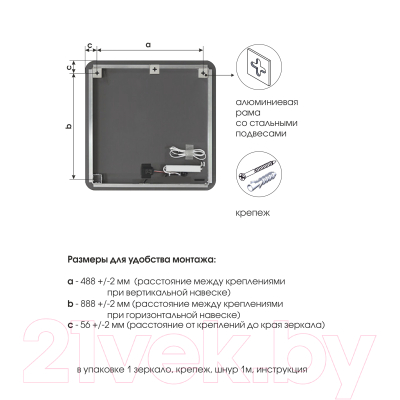 c
a
c
b

алюминиевая рама со стальными подвесами

крепеж

Размеры для удобства монтажа:

a - 488 +/-2 мм (расстояние между креплениями при вертикальной навеске)
b - 888 +/-2 мм (расстояние между креплениями при горизонтальной навеске)
c - 56 +/-2 мм (расстояние от креплений до края зеркала)

21vek.by

в упаковке 1 зеркало, крепеж, шнур 1м, инструкция