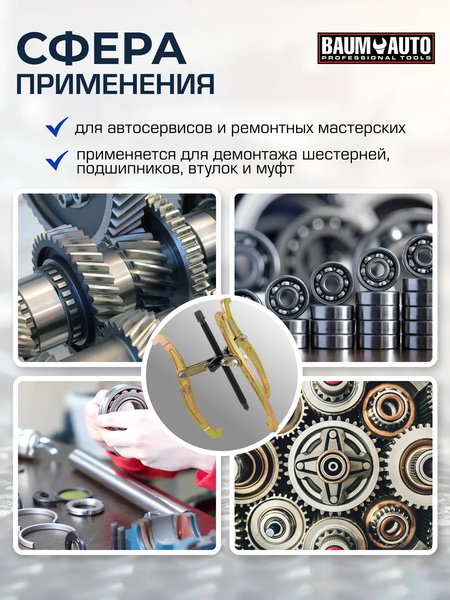 СФЕРА
ПРИМЕНЕНИЯ

BAUM AUTO
PROFESSIONAL TOOLS

для автосервисов и ремонтных мастерских

применяется для демонтажа шестерней, подшипников, втулок и муфт