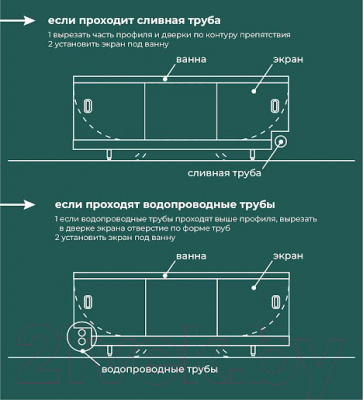 если проходит сливная труба

1 вырезать часть профиля и дверки по контуру препятствия
2 установить экран под ванну

ванна

экран

сливная труба

если проходят водопроводные трубы

1 если водопроводные трубы проходят выше профиля, вырезать в дверке экрана отверстие по форме труб
2 установить экран под ванну

ванна

экран

водопроводные трубы

21vek.by