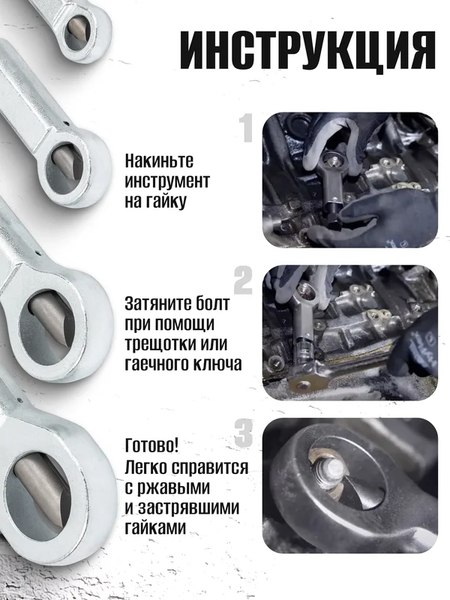 ИНСТРУКЦИЯ

1

Накиньте инструмент на гайку

2

Затяните болт при помощи трещотки или гаечного ключа

3

Готово! Легко справится с ржавыми и застрявшими гайками