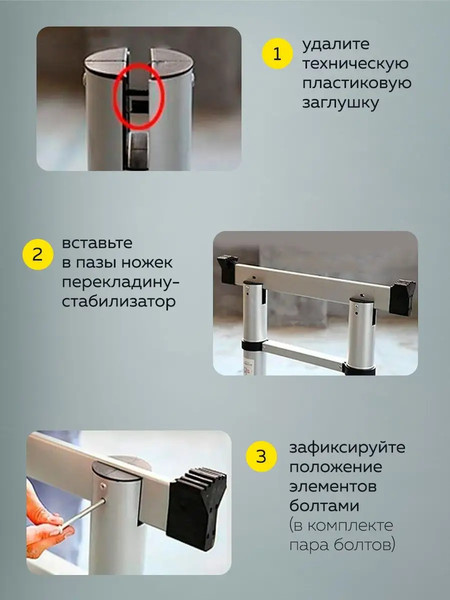 1 удалите техническую пластиковую заглушку

2 вставьте в пазы ножек перекладину-стабилизатор

3 зафиксируйте положение элементов болтами (в комплекте пара болтов)