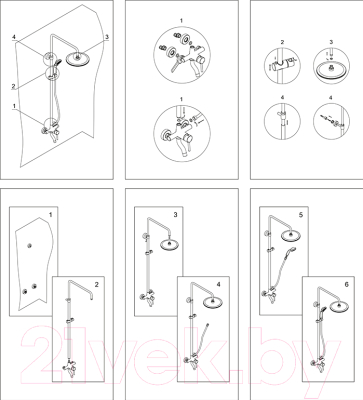 4
3
2
1

1

1

2
3
4
4

1
2

3
4

5
6

21vek.by