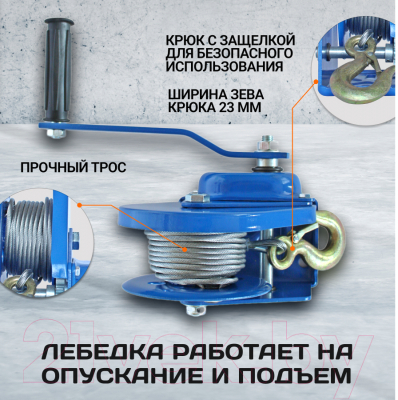 КРЮК С ЗАЩЕЛКОЙ ДЛЯ БЕЗОПАСНОГО ИСПОЛЬЗОВАНИЯ

ШИРИНА ЗЕВА КРЮКА 23 ММ

ПРОЧНЫЙ ТРОС

21vek.by

ЛЕБЕДКА РАБОТАЕТ НА ОПУСКАНИЕ И ПОДЪЕМ