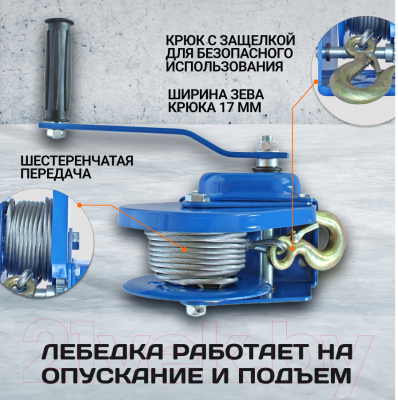 КРЮК С ЗАЩЕЛКОЙ ДЛЯ БЕЗОПАСНОГО ИСПОЛЬЗОВАНИЯ

ШИРИНА ЗЕВА КРЮКА 17 ММ

ШЕСТЕРЕНЧАТАЯ ПЕРЕДАЧА

21vek.by

ЛЕБЕДКА РАБОТАЕТ НА ОПУСКАНИЕ И ПОДЪЕМ