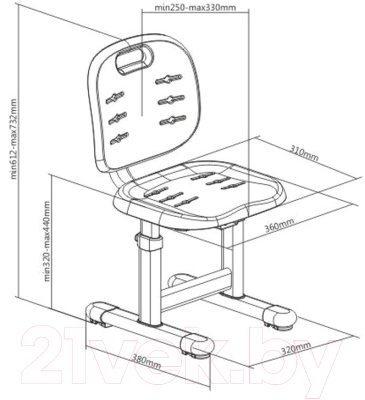 min250-max330mm

min612-max732mm

310mm

min320-max440mm

360mm

320mm

380mm

21vek.by