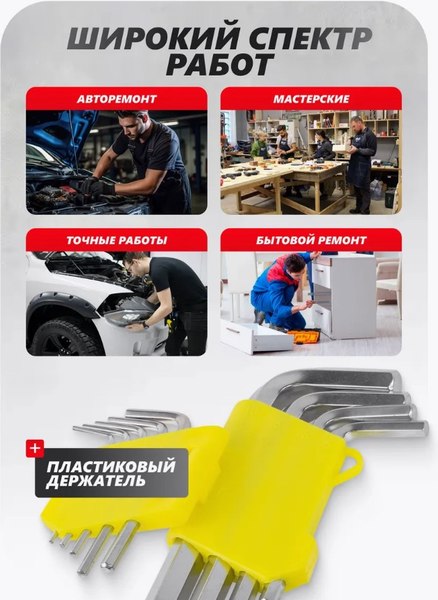 ШИРОКИЙ СПЕКТР РАБОТ

АВТОРЕМОНТ

МАСТЕРСКИЕ

ТОЧНЫЕ РАБОТЫ

БЫТОВОЙ РЕМОНТ

+

ПЛАСТИКОВЫЙ ДЕРЖАТЕЛЬ