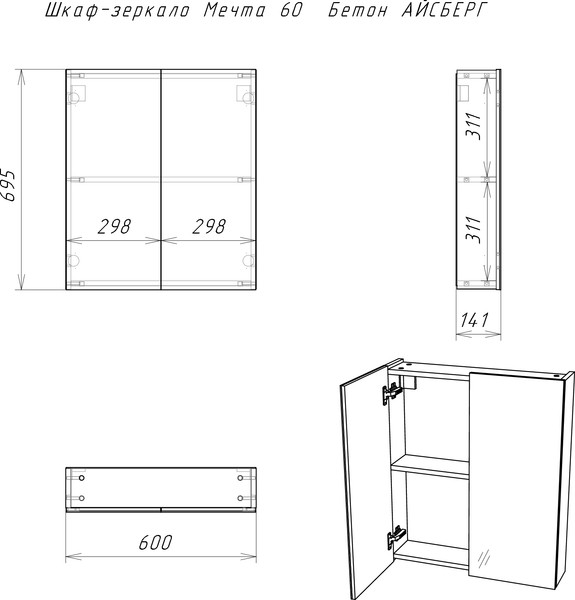 Шкаф-зеркало Мечта 60 Бетон АЙСБЕРГ

695

298

298

311

311

141

600