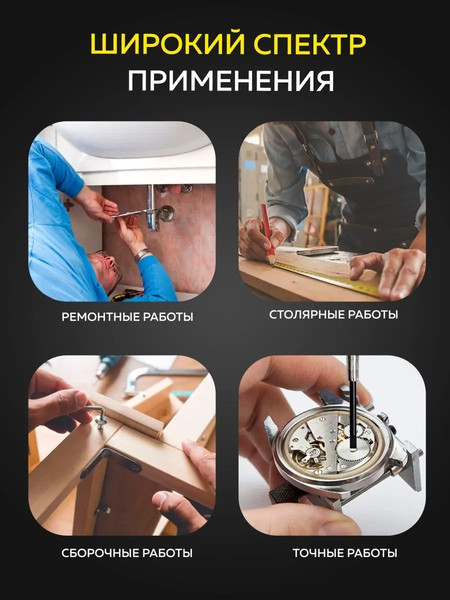 ШИРОКИЙ СПЕКТР
ПРИМЕНЕНИЯ

РЕМОНТНЫЕ РАБОТЫ

СТОЛЯРНЫЕ РАБОТЫ

СБОРОЧНЫЕ РАБОТЫ

ТОЧНЫЕ РАБОТЫ