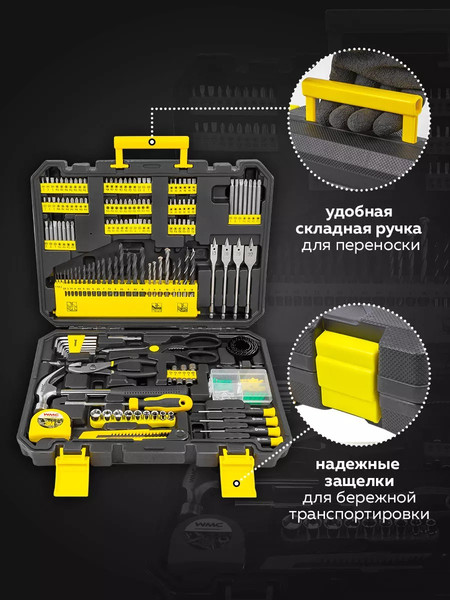 удобная
складная ручка
для переноски

надежные
защелки
для бережной
транспортировки

WMC

WMC