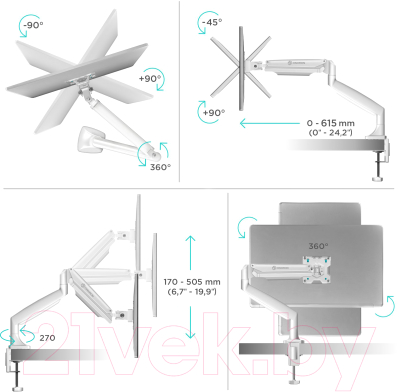 -90°

+90°

360°

-45°

+90°

0 - 615 mm
(0" - 24,2")

170 - 505 mm
(6,7" - 19,9")

270

360°

21vek.by