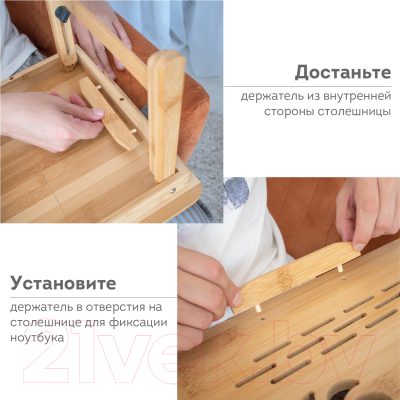 Достаньте

держатель из внутренней стороны столешницы

Установите

держатель в отверстия на столешнице для фиксации ноутбука

21vek.by