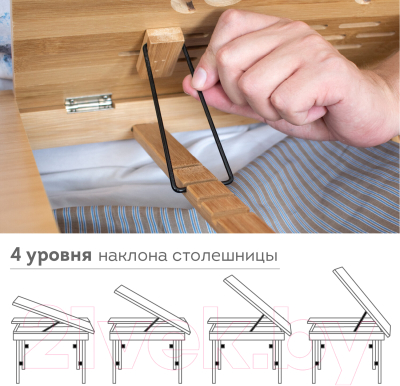 4 уровня наклона столешницы

21vek.by