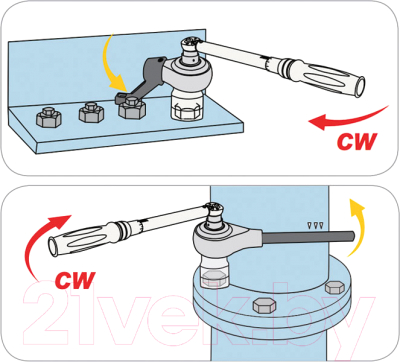 CW

CW

21vek.by