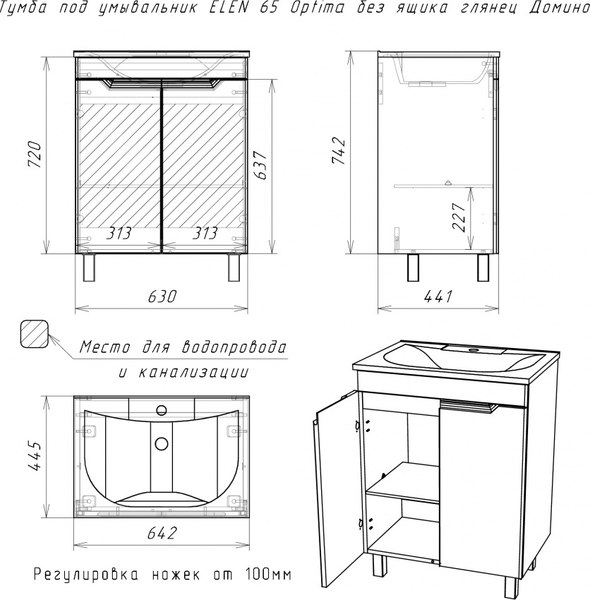 Тумба под умывальник ELEN 65 Optima без ящика глянец Домино

720

637

313

313

630

742

227

441

Место для водопровода и канализации

445

642

Регулировка ножек от 100мм