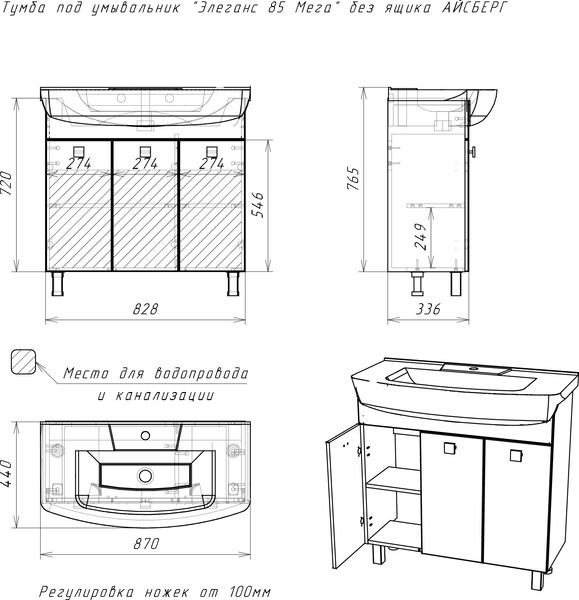 Тумба под умывальник "Элеганс 85 Мега" без ящика АЙСБЕРГ

720

274

274

274

546

828

765

249

336

Место для водопровода и канализации

440

870

Регулировка ножек от 100мм