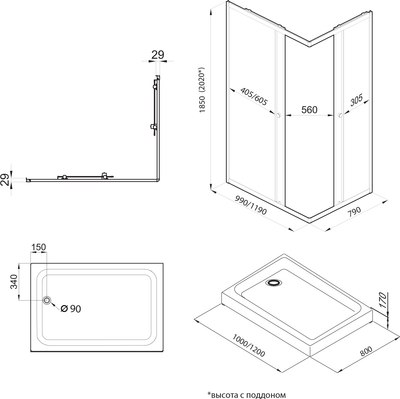 29

29

1850 (2020*)

405/605

560

305

990/1190

790

150

340

Ø 90

170

1000/1200

800

*высота с поддоном