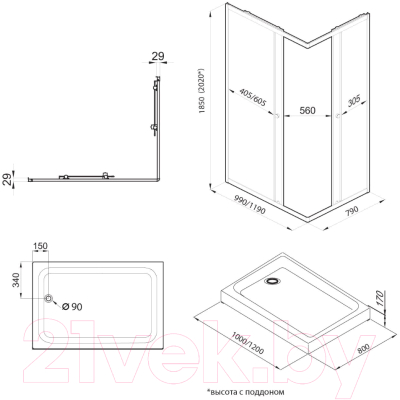 29

29

1850 (2020*)

405/605

560

305

990/1190

790

150

340

Ø 90

170

1000/1200

800

21vek.by

*высота с поддоном