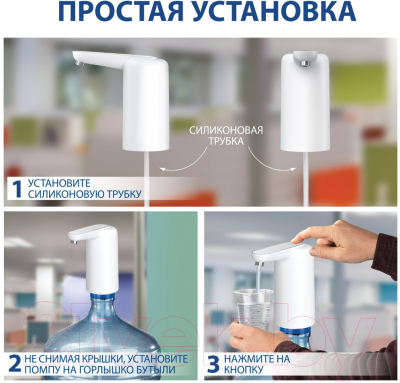 ПРОСТАЯ УСТАНОВКА

СИЛИКОНОВАЯ ТРУБКА

1 УСТАНОВИТЕ СИЛИКОНОВУЮ ТРУБКУ

2 НЕ СНИМАЯ КРЫШКИ, УСТАНОВИТЕ ПОМПУ НА ГОРЛЫШКО БУТЫЛИ

3 НАЖМИТЕ НА КНОПКУ

21vek.by