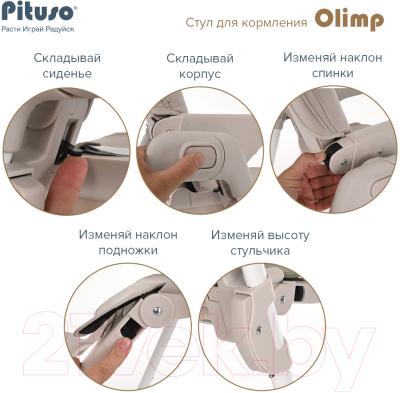 Pituso®
Расти Играй Радуйся

Стул для кормления Olimp

Складывай сиденье

Складывай корпус

Изменяй наклон спинки

Изменяй наклон подножки

Изменяй высоту стульчика

21vek.by