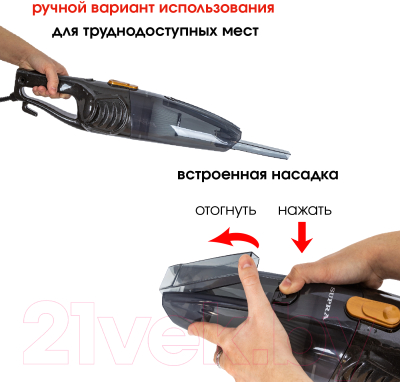 ручной вариант использования

для труднодоступных мест

встроенная насадка

отогнуть

нажать

SUPRA

21vek.by