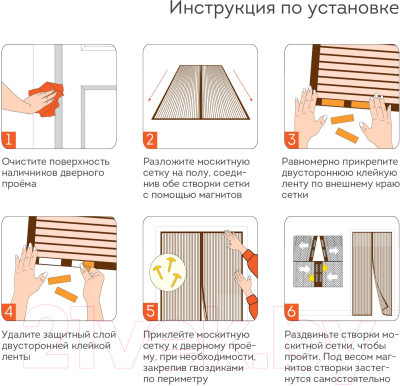 Инструкция по установке

1

Очистите поверхность наличников дверного проёма

2

Разложите москитную сетку на полу, соединив обе створки сетки с помощью магнитов

3

Равномерно прикрепите двустороннюю клейкую ленту по внешнему краю сетки

4

Удалите защитный слой двусторонней клейкой ленты

5

Приклейте москитную сетку к дверному проёму, при необходимости, закрепив гвоздиками по периметру

6

Раздвиньте створки москитной сетки, чтобы пройти. Под весом магнитов створки застегнутся самостоятельно

21vek.by