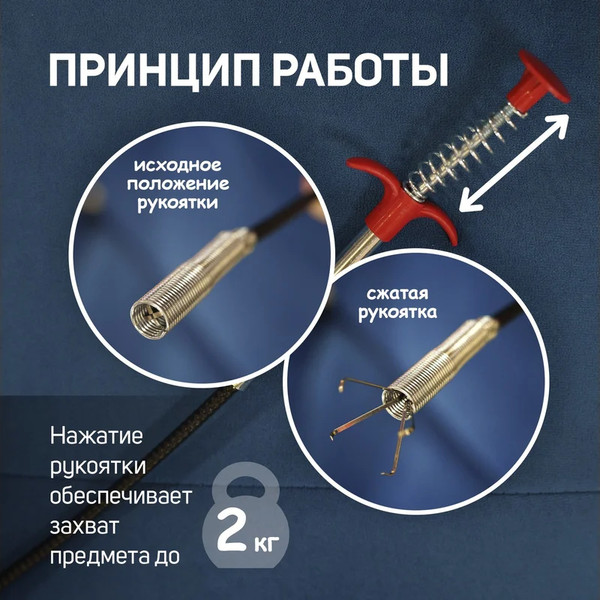 ПРИНЦИП РАБОТЫ

исходное положение рукоятки

сжатая рукоятка

Нажатие рукоятки обеспечивает захват предмета до

2 кг