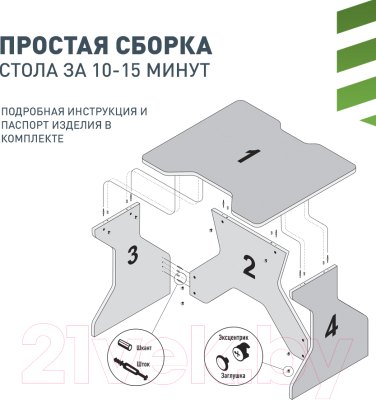 ПРОСТАЯ СБОРКА
СТОЛА ЗА 10-15 МИНУТ

ПОДРОБНАЯ ИНСТРУКЦИЯ И ПАСПОРТ ИЗДЕЛИЯ В КОМПЛЕКТЕ

1

3

2

4

Шкант

Шток

Эксцентрик

Заглушка

21vek.by